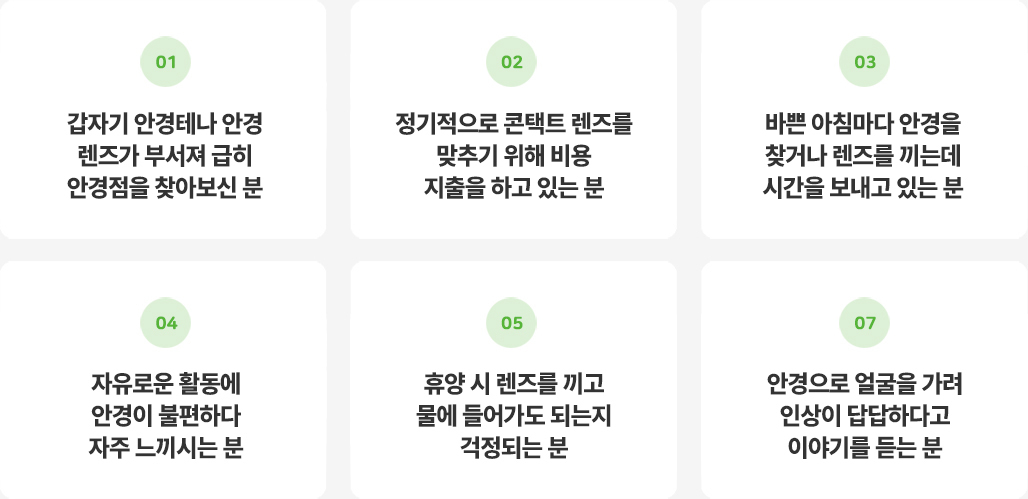 01

갑자기 안경테나 안경 렌즈가 부서져 급히 안경점을 찾아보신 분

02

정기적으로 콘택트 렌즈를 맞추기 위해 비용 지출을 하고 있는 분

03

바쁜 아침마다 안경을 찾거나 렌즈를 끼는데 시간을 보내고 있는 분

04

자유로운 활동에 안경이 불편하다 자주 느끼시는 분

05

휴양 시 렌즈를 끼고 물에 들어가도 되는지 걱정되는 분

07

안경으로 얼굴을 가려 인상이 답답하다고 이야기를 듣는 분